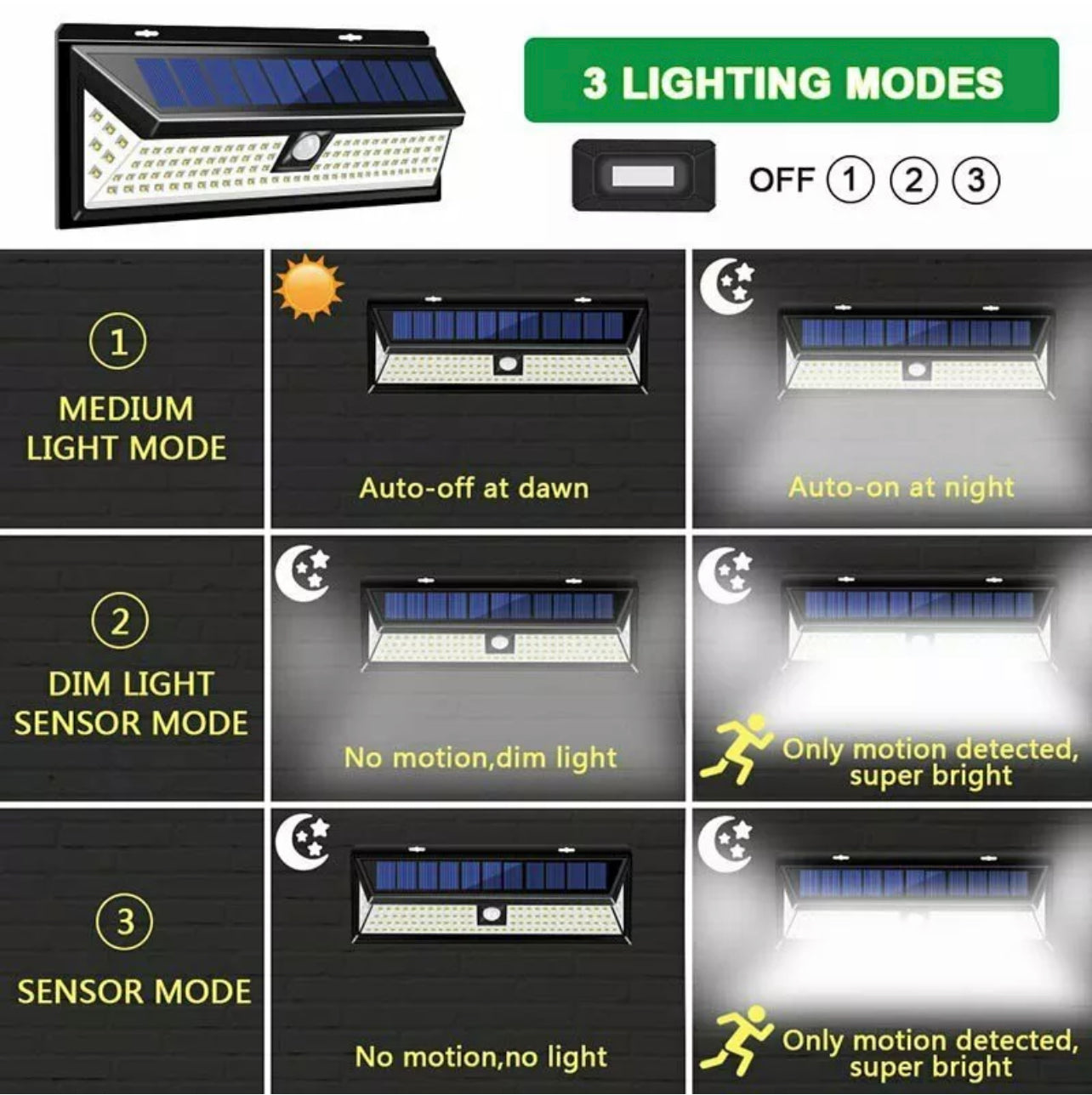 3 LIGHTING MODES

OFF ① ② ③

①
MEDIUM LIGHT MODE

Auto-off at dawn

Auto-on at night

②
DIM LIGHT SENSOR MODE

No motion,dim light

Only motion detected, super bright

③
SENSOR MODE

No motion,no light

Only motion detected, super bright