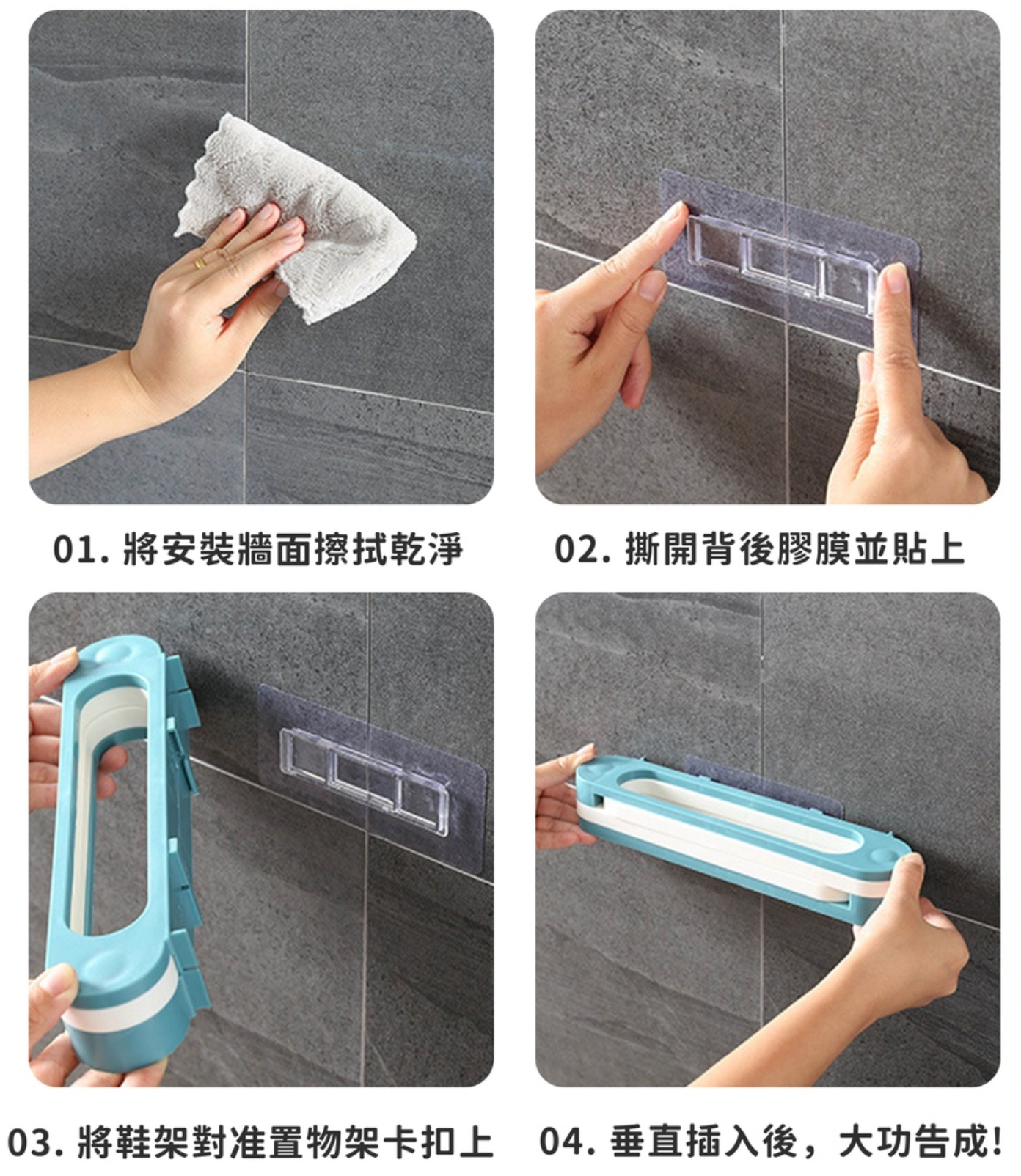 01. 將安裝牆面擦拭乾淨

02. 撕開背後膠膜並貼上

03. 將鞋架對准置物架卡扣上

04. 垂直插入後，大功告成!