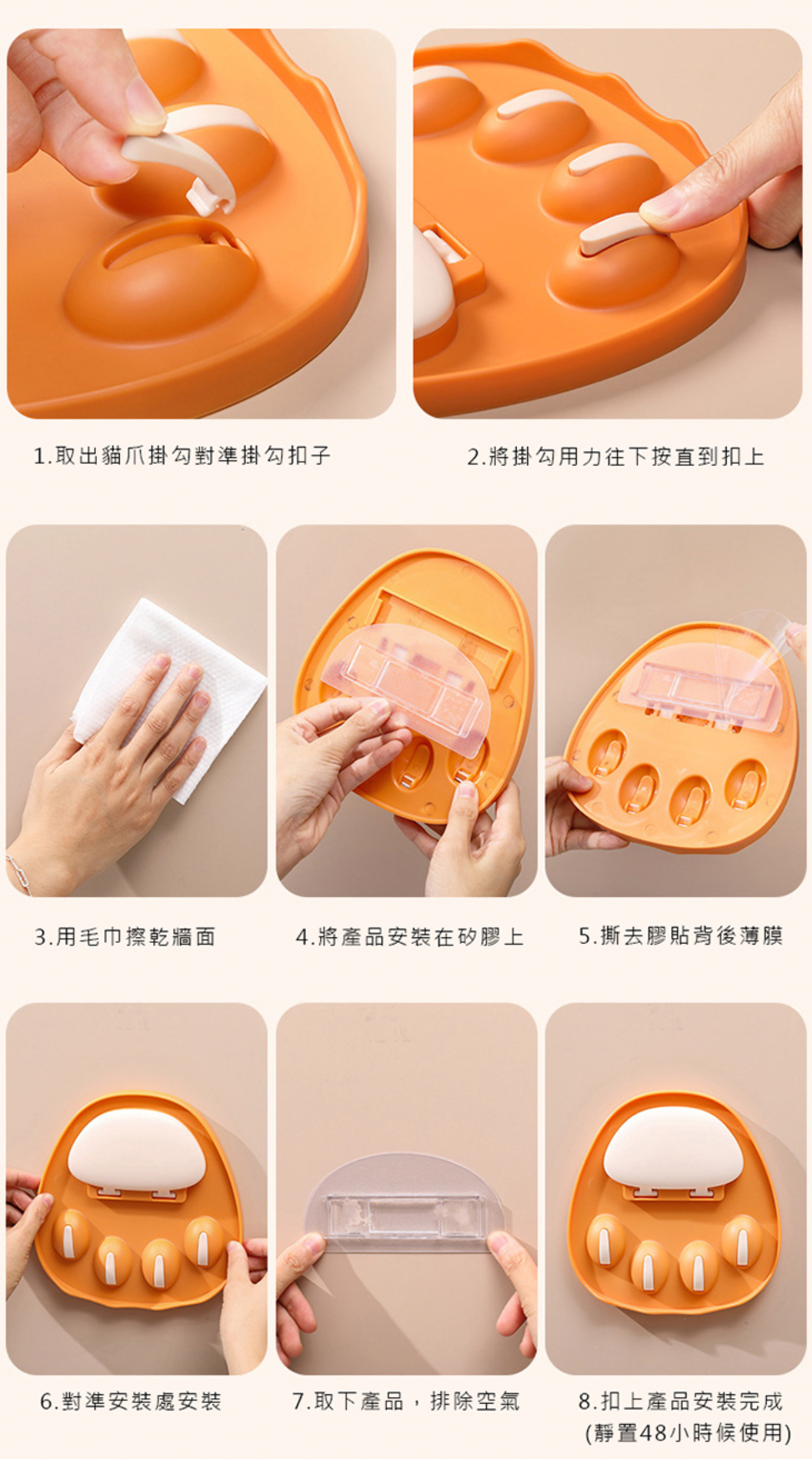 1.取出貓爪掛勾對準掛勾扣子

2.將掛勾用力往下按直到扣上

3.用毛巾擦乾牆面

4.將產品安裝在矽膠上

5.撕去膠貼背後薄膜

6.對準安裝處安裝

7.取下產品，排除空氣

8.扣上產品安裝完成
(靜置48小時候使用)